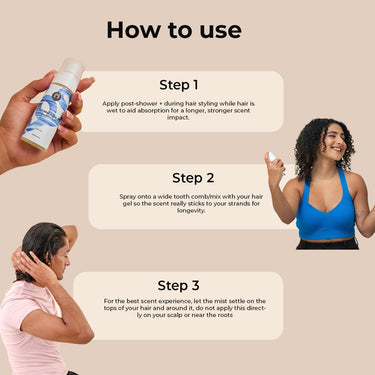 How to use

Step 1

Apply post-shower + during hair styling while hair is wet to aid absorption for a longer, stronger scent impact.

Step 2

Spray onto a wide tooth comb/mix with your hair gel so the scent really sticks to your strands for longevity.

Step 3

For the best scent experience, let the mist settle on the tops of your hair and around it, do not apply this directly on your scalp or near the roots